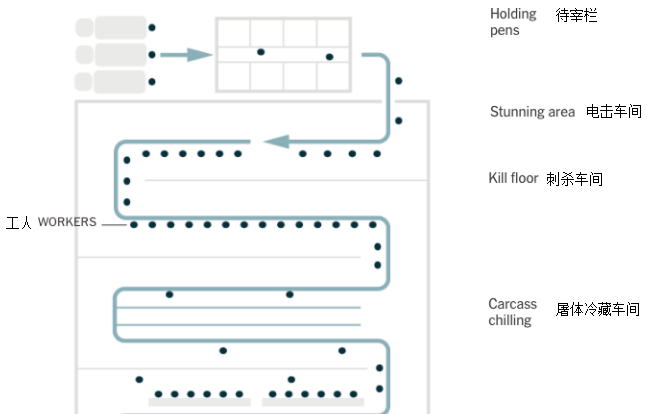 Holding pens 待宰栏

Stunning area 电击车间

Kill floor 刺杀车间

工人 WORKERS

Carcass chilling 屠体冷藏车间