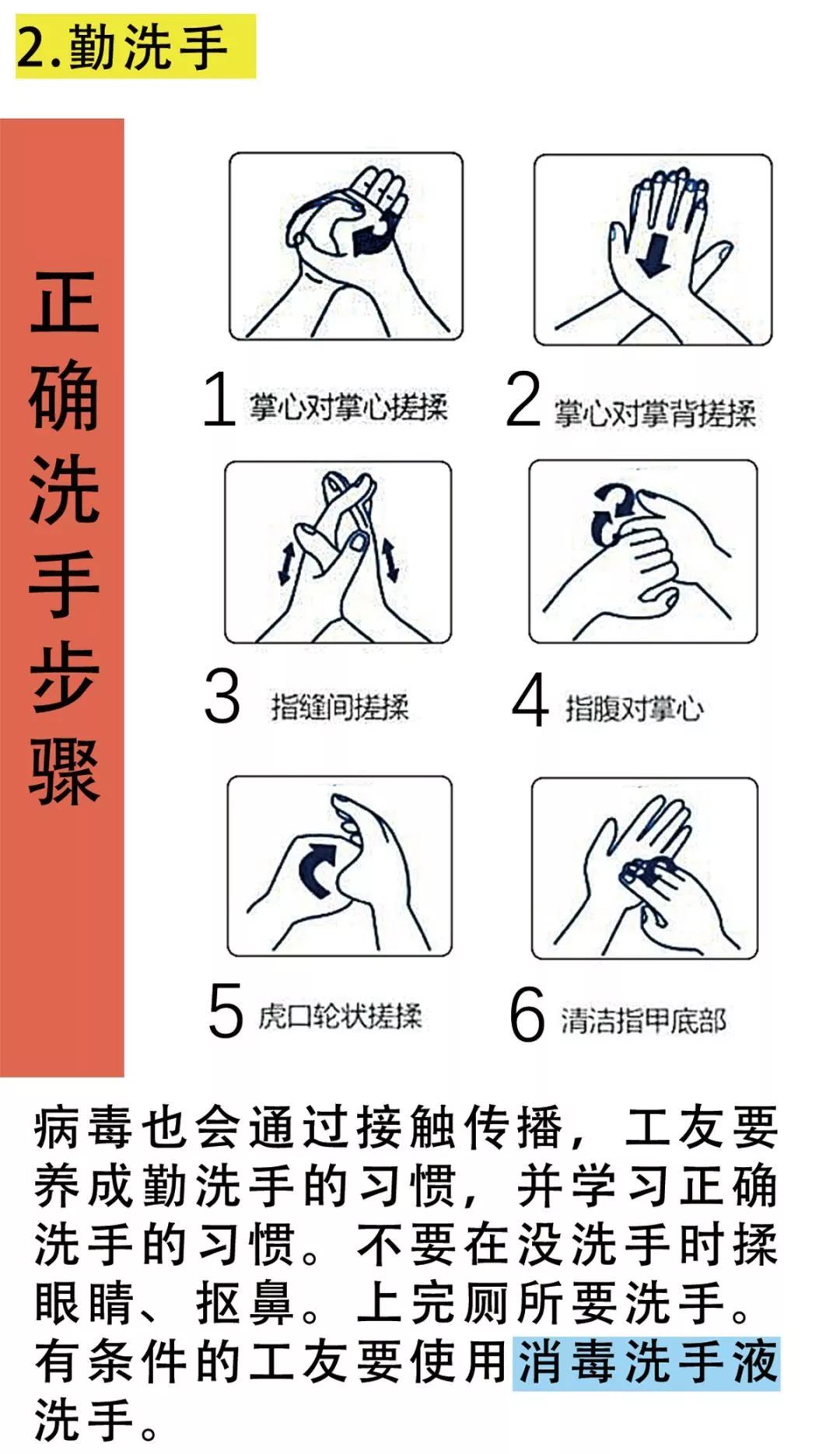 2.勤洗手

正确洗手步骤

1 掌心对掌心搓揉

2 掌心对掌背搓揉

3 指缝间搓揉

4 指腹对掌心

5 虎口轮状搓揉

6 清洁指甲底部

病毒也会通过接触传播，工友要养成勤洗手的习惯，并学习正确洗手的习惯。不要在没洗手时揉眼睛、抠鼻。上完厕所要洗手。有条件的工友要使用消毒洗手液洗手。